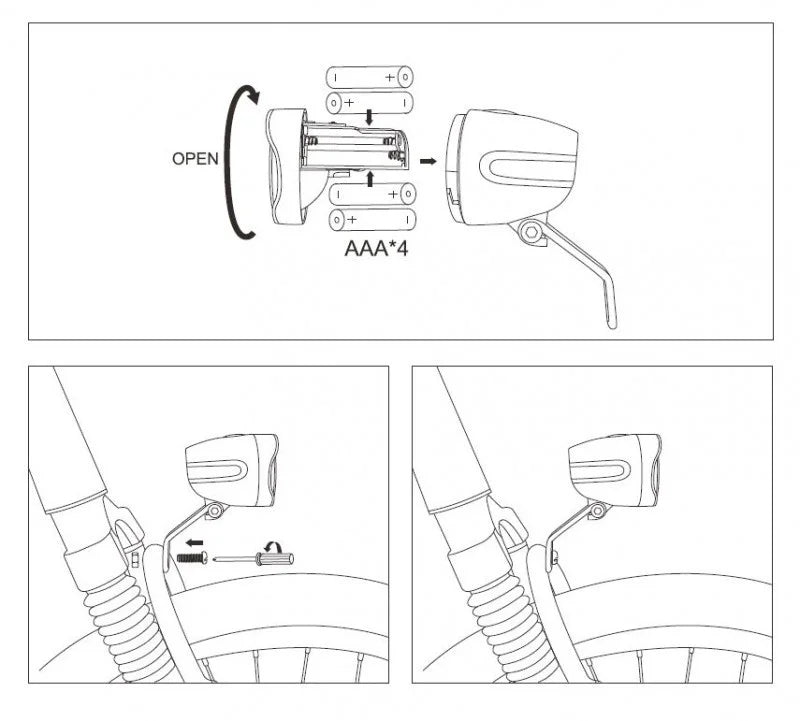 OPEN

AAA*4